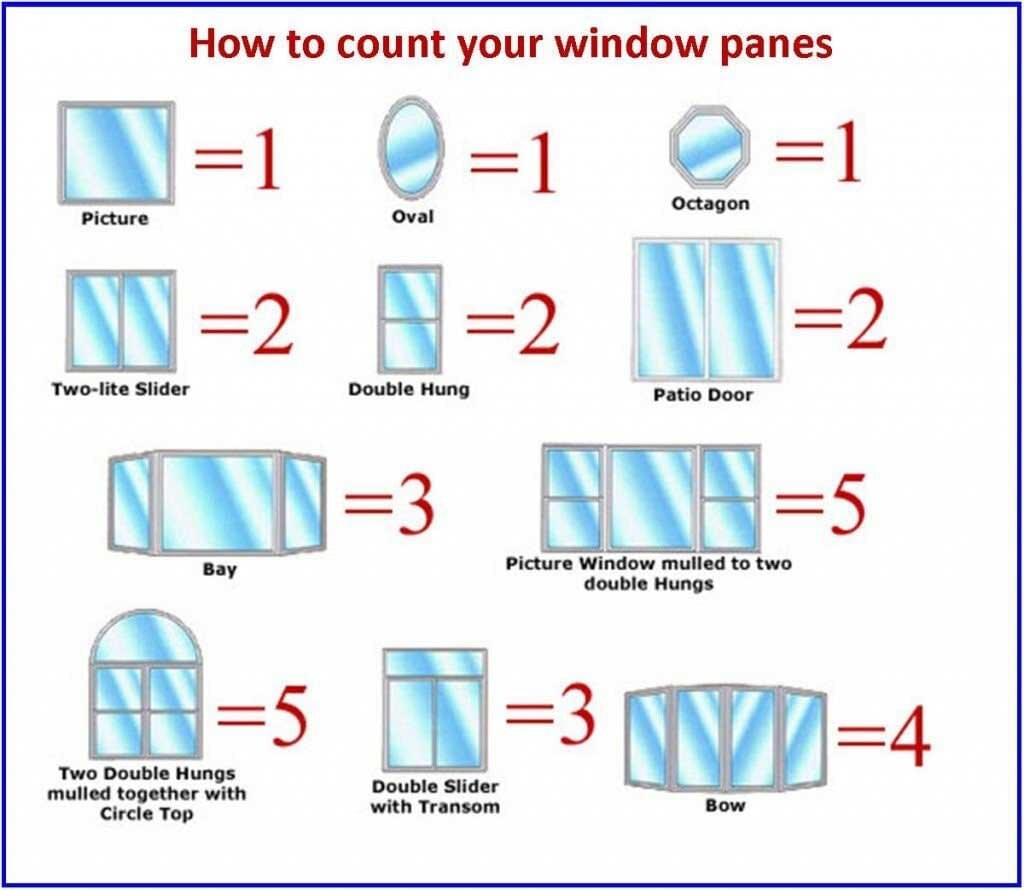 How to count your window panes

=1
Picture

=1
Oval

=1
Octagon

=2
Two-lite Slider

=2
Double Hung

=2
Patio Door

=3
Bay

=5
Picture Window mulled to two double Hungs

=5
Two Double Hungs mulled together with Circle Top

=3
Double Slider with Transom

=4
Bow